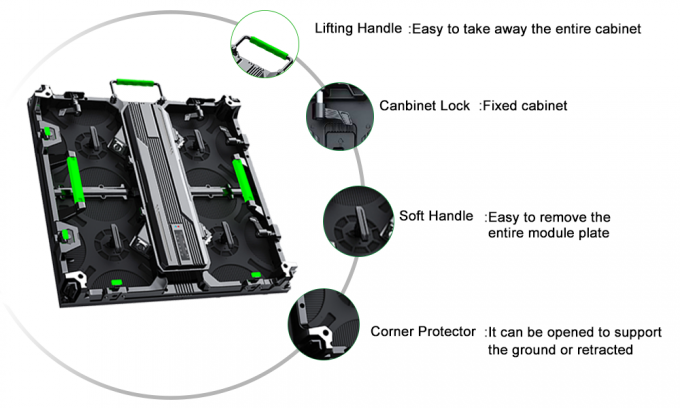 Lifting Handle :Easy to take away the entire cabinet

Canbinet Lock :Fixed cabinet

Soft Handle :Easy to remove the entire module plate

Corner Protector :It can be opened to support the ground or retracted